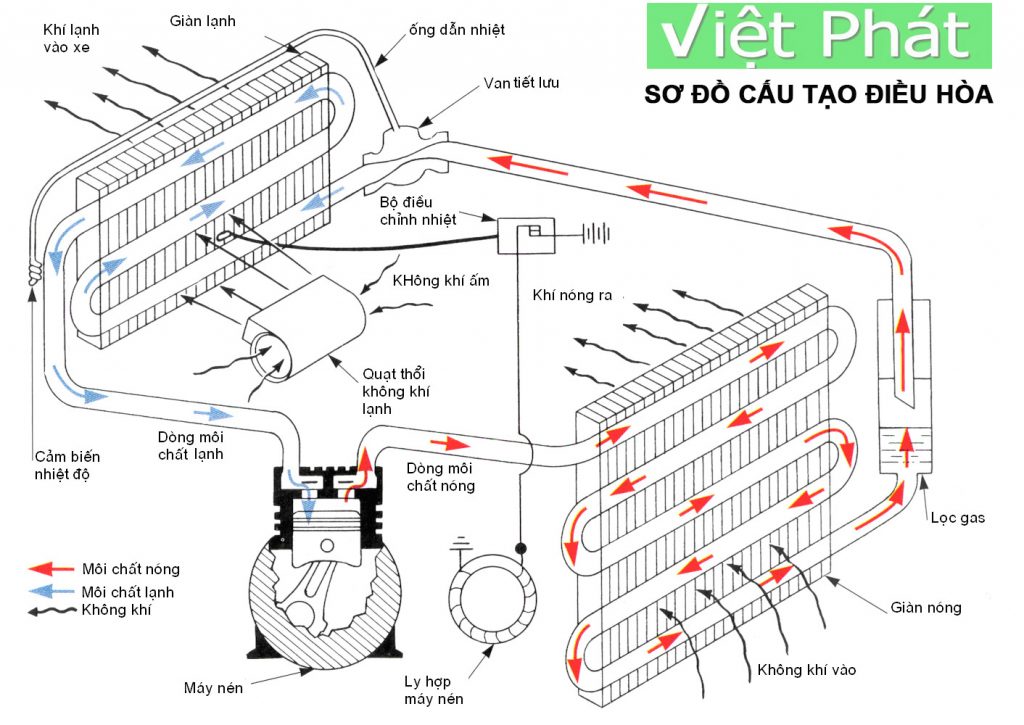 Việt Phát
SƠ ĐỒ CẤU TẠO ĐIỀU HÒA

Khí lạnh vào xe
Giàn lạnh
ống dẫn nhiệt
Van tiết lưu
Bộ điều chỉnh nhiệt
KHông khí ấm
Khí nóng ra
Quạt thổi không khí lạnh
Cảm biến nhiệt độ
Dòng môi chất lạnh
Dòng môi chất nóng
Lọc gas
Môi chất nóng
Môi chất lạnh
Không khí
Giàn nóng
Không khí vào
Máy nén
Ly hợp máy nén